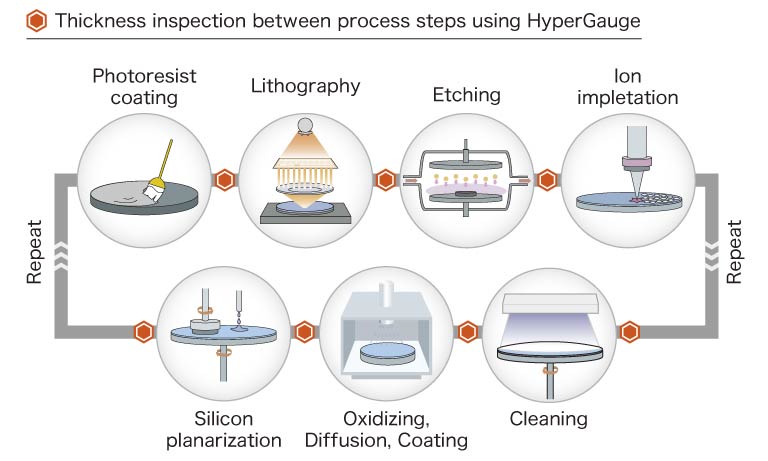 Thickness inspection between process steps using HyperGauge

Photoresist coating

Lithography

Etching

Ion impletation

Repeat

Repeat

Silicon planarization

Oxidizing, Diffusion, Coating

Cleaning